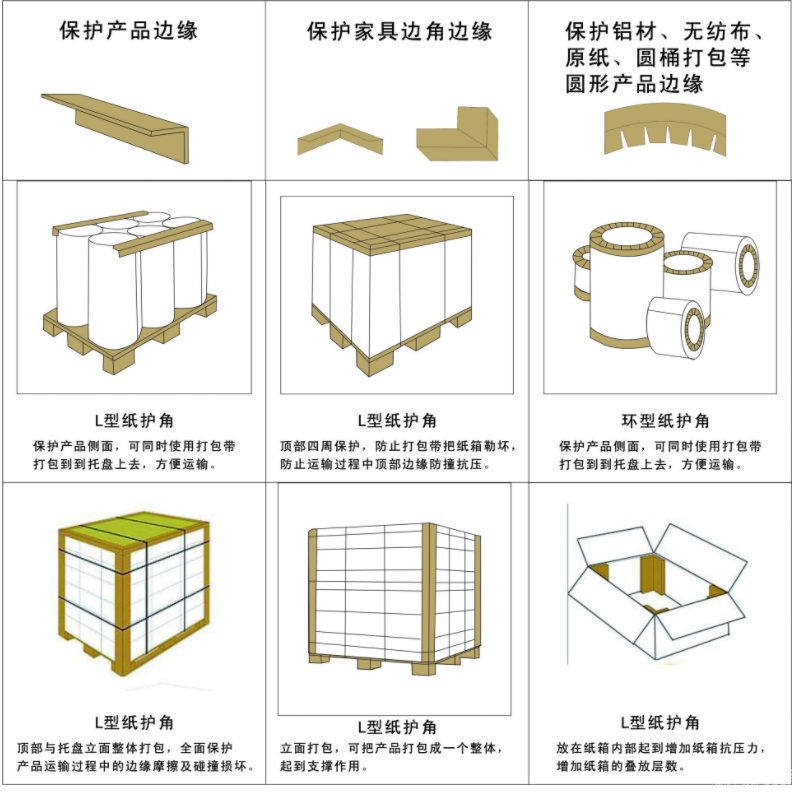 保护产品边缘

保护家具边角边缘

保护铝材、无纺布、原纸、圆桶打包等圆形产品边缘

L型纸护角

保护产品侧面，可同时使用打包带打包到到托盘上去，方便运输。

L型纸护角

顶部四周保护，防止打包带把纸箱勒坏，防止运输过程中顶部边缘防撞抗压。

环型纸护角

保护产品侧面，可同时使用打包带打包到到托盘上去，方便运输。

L型纸护角

顶部与托盘立面整体打包，全面保护产品运输过程中的边缘摩擦及碰撞损坏。

L型纸护角

立面打包，可把产品打包成一个整体，起到支撑作用。

L型纸护角

放在纸箱内部起到增加纸箱抗压力，增加纸箱的叠放层数。