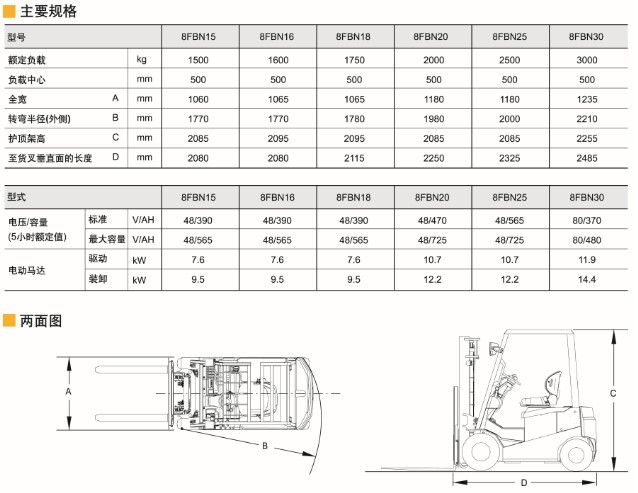 主要规格

| 型号 | | | 8FBN15 | 8FBN16 | 8FBN18 | 8FBN20 | 8FBN25 | 8FBN30 |
|---|---|---|---|---|---|---|---|---|
| 额定负载 | | kg | 1500 | 1600 | 1750 | 2000 | 2500 | 3000 |
| 负载中心 | | mm | 500 | 500 | 500 | 500 | 500 | 500 |
| 全宽 | A | mm | 1060 | 1065 | 1065 | 1180 | 1180 | 1235 |
| 转弯半径(外侧) | B | mm | 1770 | 1770 | 1780 | 1980 | 2000 | 2210 |
| 护顶架高 | C | mm | 2085 | 2095 | 2095 | 2085 | 2085 | 2255 |
| 至货叉垂直面的长度 | D | mm | 2080 | 2080 | 2115 | 2250 | 2325 | 2485 |

| 型式 | | | 8FBN15 | 8FBN16 | 8FBN18 | 8FBN20 | 8FBN25 | 8FBN30 |
|---|---|---|---|---|---|---|---|---|
| 电压/容量 (5小时额定值) | 标准 | V/AH | 48/390 | 48/390 | 48/390 | 48/470 | 48/565 | 80/370 |
| | 最大容量 | V/AH | 48/565 | 48/565 | 48/565 | 48/725 | 48/725 | 80/480 |
| 电动马达 | 驱动 | kW | 7.6 | 7.6 | 7.6 | 10.7 | 10.7 | 11.9 |
| | 装卸 | kW | 9.5 | 9.5 | 9.5 | 12.2 | 12.2 | 14.4 |

两面图

A
B
C
D