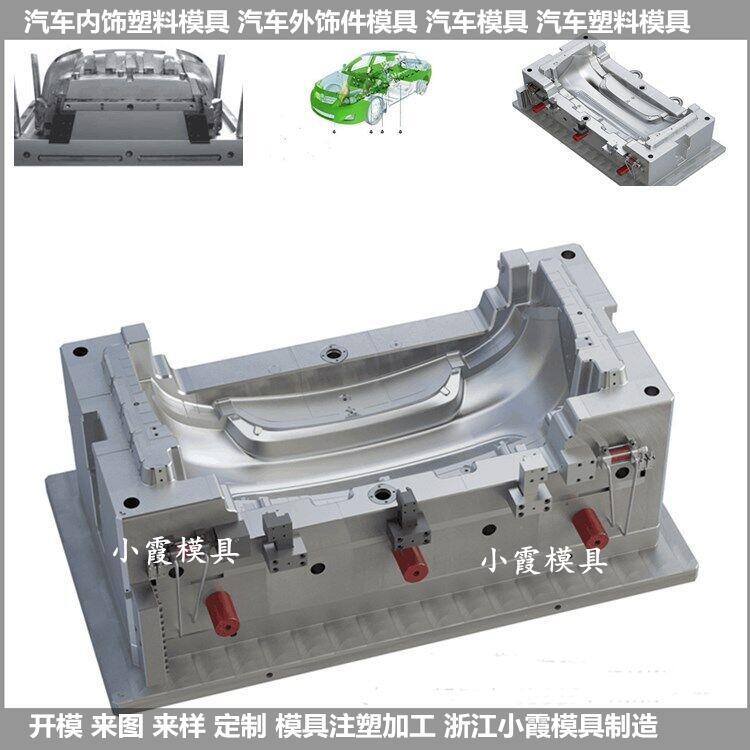 汽车内饰塑料模具 汽车外饰件模具 汽车模具 汽车塑料模具

小霞模具

小霞模具

开模 来图 来样 定制 模具注塑加工 浙江小霞模具制造